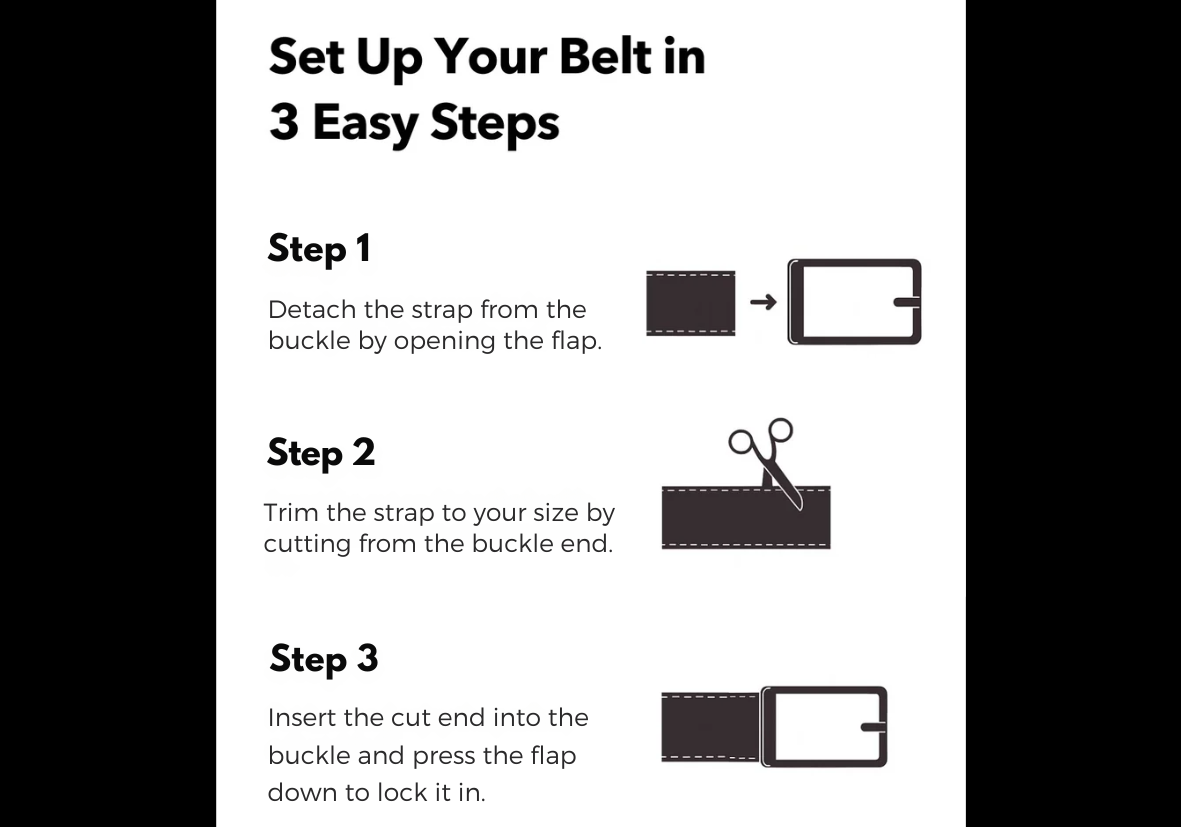 Set Up Your Belt in 3 Easy Steps

Step 1

Detach the strap from the buckle by opening the flap.

Step 2

Trim the strap to your size by cutting from the buckle end.

Step 3

Insert the cut end into the buckle and press the flap down to lock it in.